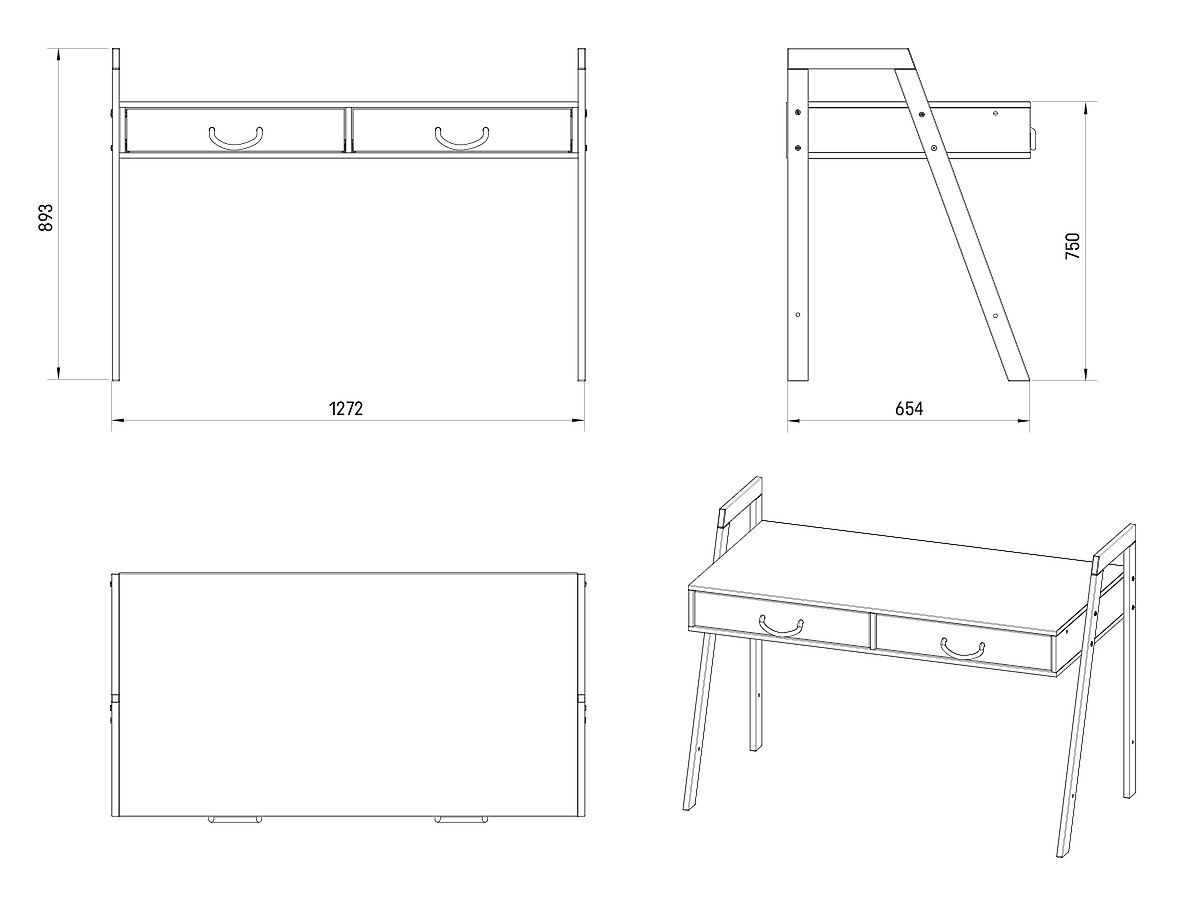 893

1272

750

654