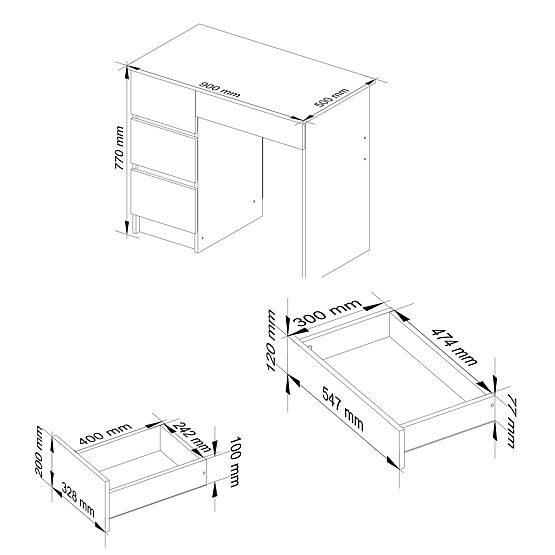 900 mm
500 mm
770 mm
300 mm
474 mm
120 mm
547 mm
77 mm
400 mm
242 mm
200 mm
100 mm
328 mm